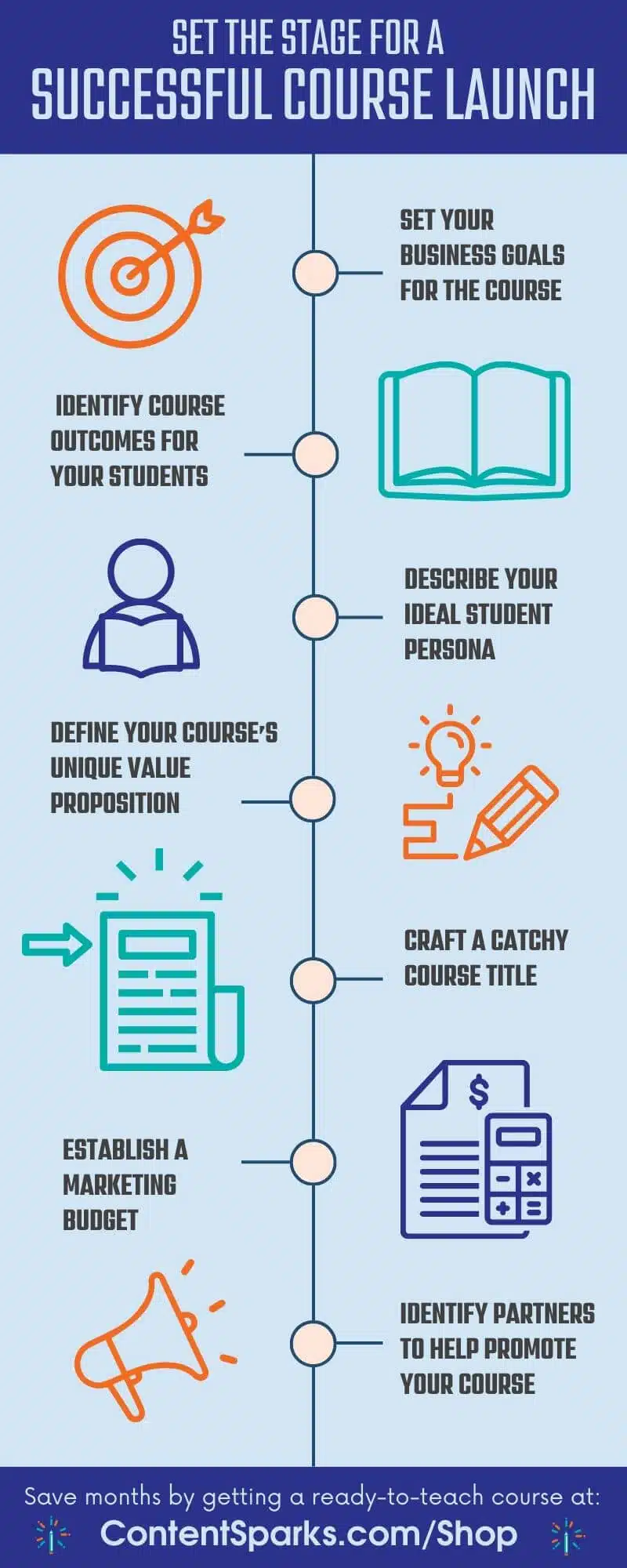 SET THE STAGE FOR A
SUCCESSFUL COURSE LAUNCH

SET YOUR BUSINESS GOALS FOR THE COURSE

IDENTIFY COURSE OUTCOMES FOR YOUR STUDENTS

DESCRIBE YOUR IDEAL STUDENT PERSONA

DEFINE YOUR COURSE'S UNIQUE VALUE PROPOSITION

CRAFT A CATCHY COURSE TITLE

$

ESTABLISH A MARKETING BUDGET

IDENTIFY PARTNERS TO HELP PROMOTE YOUR COURSE

Save months by getting a ready-to-teach course at:
ContentSparks.com/Shop