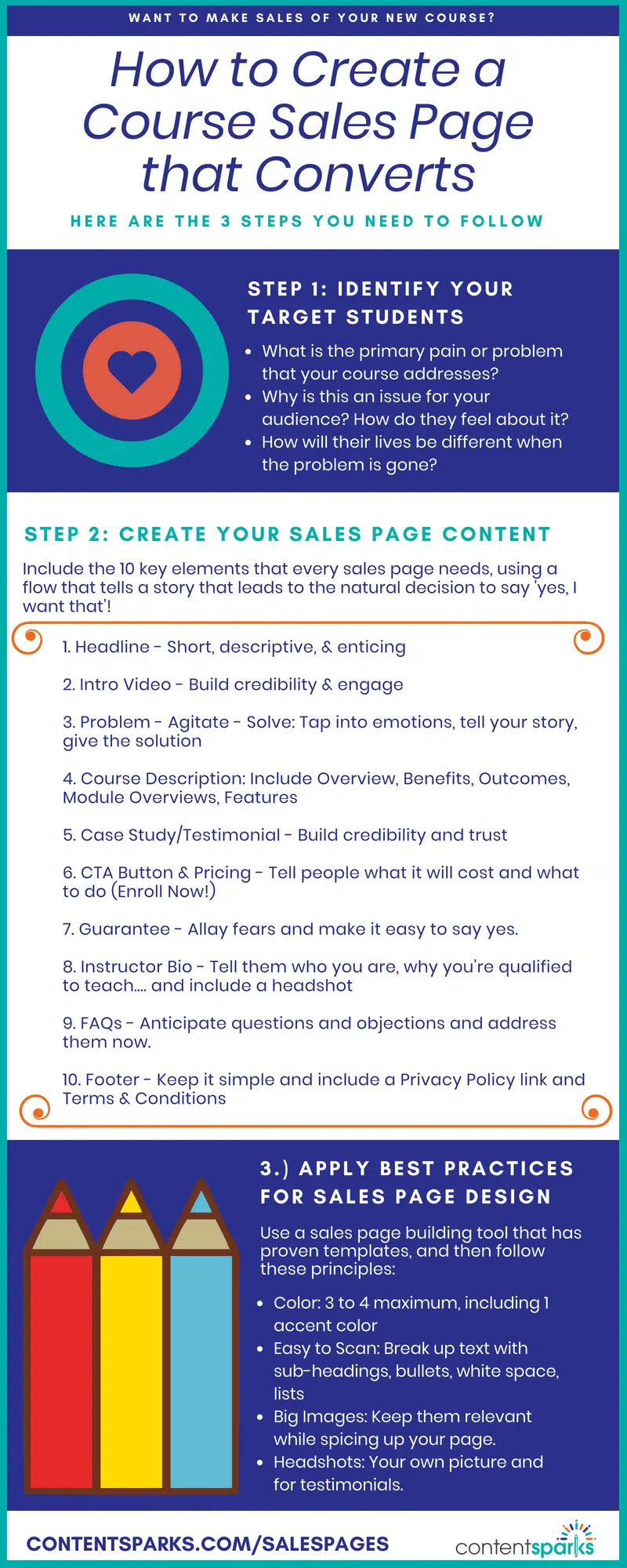 WANT TO MAKE SALES OF YOUR NEW COURSE?

How to Create a Course Sales Page that Converts

HERE ARE THE 3 STEPS YOU NEED TO FOLLOW

STEP 1: IDENTIFY YOUR TARGET STUDENTS

- What is the primary pain or problem that your course addresses?
- Why is this an issue for your audience? How do they feel about it?
- How will their lives be different when the problem is gone?

STEP 2: CREATE YOUR SALES PAGE CONTENT

Include the 10 key elements that every sales page needs, using a flow that tells a story that leads to the natural decision to say 'yes, I want that'!

1. Headline - Short, descriptive, & enticing

2. Intro Video - Build credibility & engage

3. Problem - Agitate - Solve: Tap into emotions, tell your story, give the solution

4. Course Description: Include Overview, Benefits, Outcomes, Module Overviews, Features

5. Case Study/Testimonial - Build credibility and trust

6. CTA Button & Pricing - Tell people what it will cost and what to do (Enroll Now!)

7. Guarantee - Allay fears and make it easy to say yes.

8. Instructor Bio - Tell them who you are, why you're qualified to teach.... and include a headshot

9. FAQs - Anticipate questions and objections and address them now.

10. Footer - Keep it simple and include a Privacy Policy link and Terms & Conditions

3.) APPLY BEST PRACTICES FOR SALES PAGE DESIGN

Use a sales page building tool that has proven templates, and then follow these principles:

- Color: 3 to 4 maximum, including 1 accent color
- Easy to Scan: Break up text with sub-headings, bullets, white space, lists
- Big Images: Keep them relevant while spicing up your page.
- Headshots: Your own picture and for testimonials.

CONTENTSPARKS.COM/SALESPAGES

contentsparks