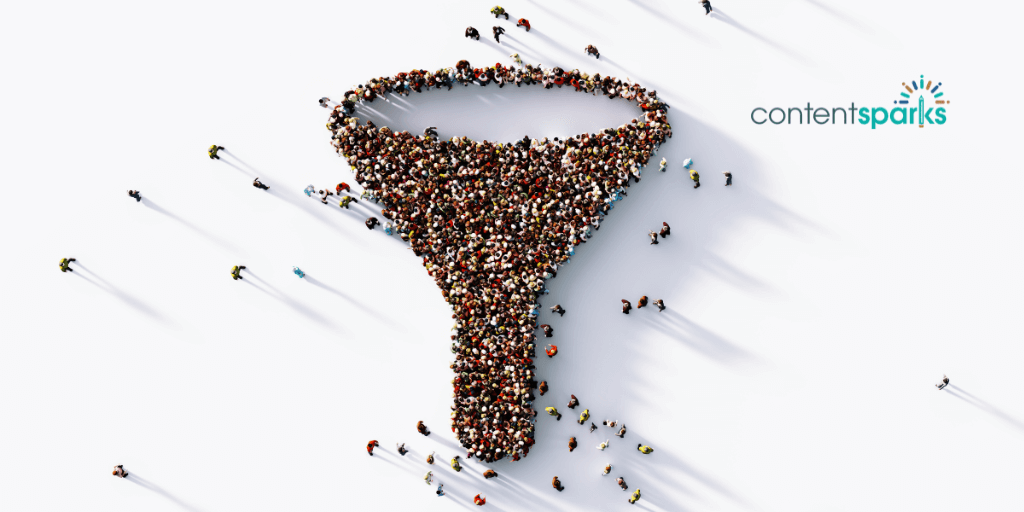 contentsparks